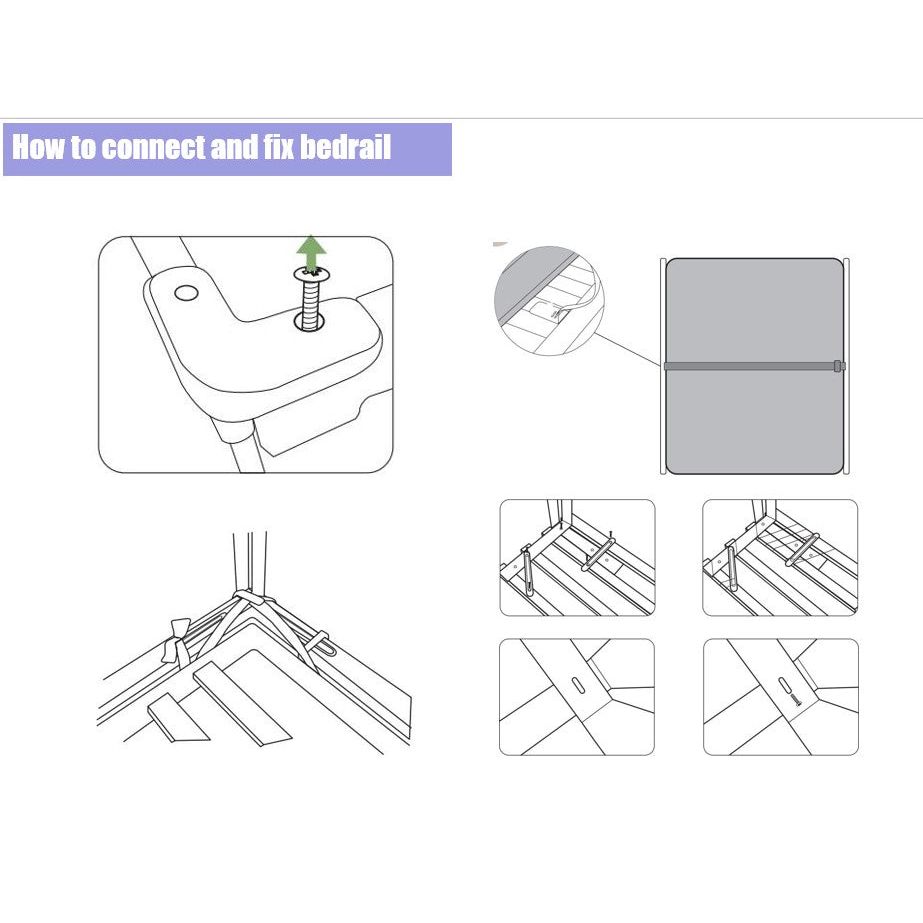 How to connect and fix bedrail