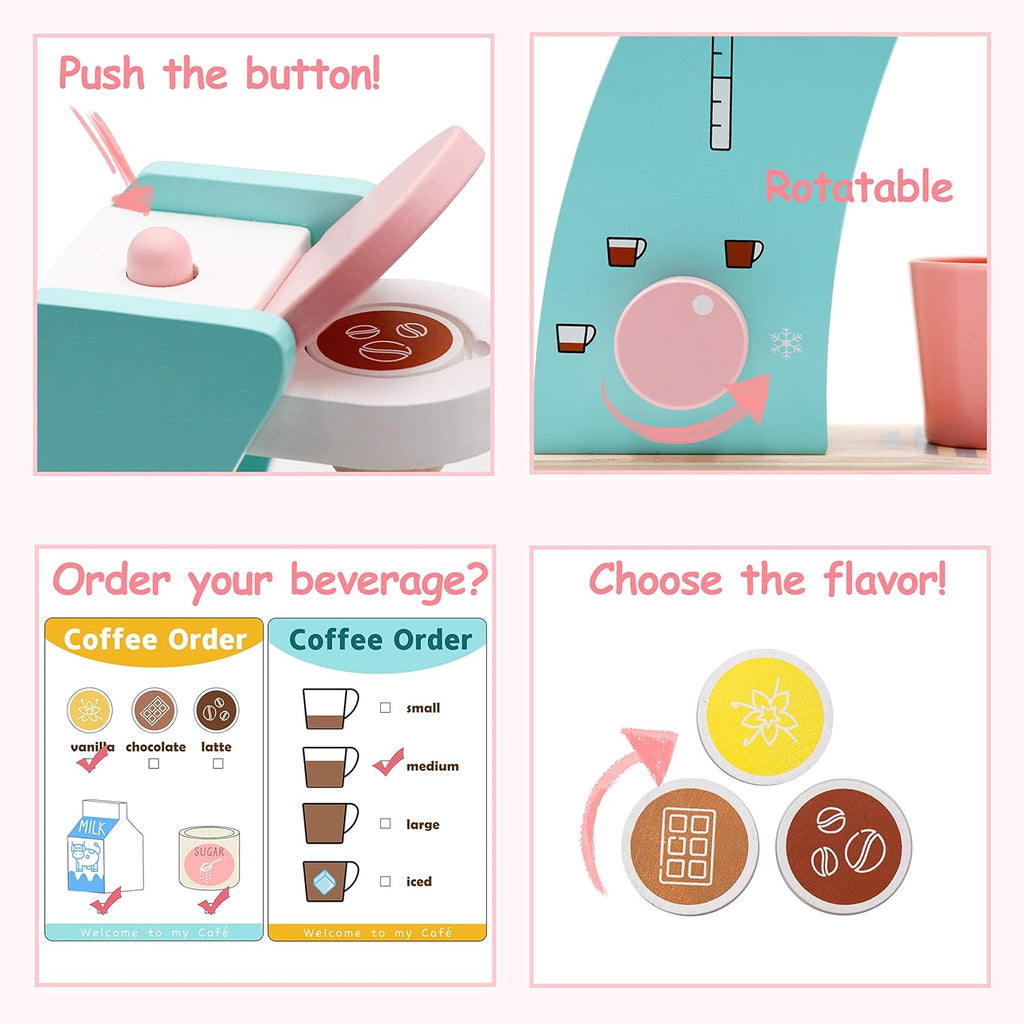 Push the button!

Rotatable

Order your beverage?

Coffee Order

vanilla chocolate latte

MILK

SUGAR

Welcome to my Café

Coffee Order

small

medium

large

iced

Welcome to my Café

Choose the flavor!