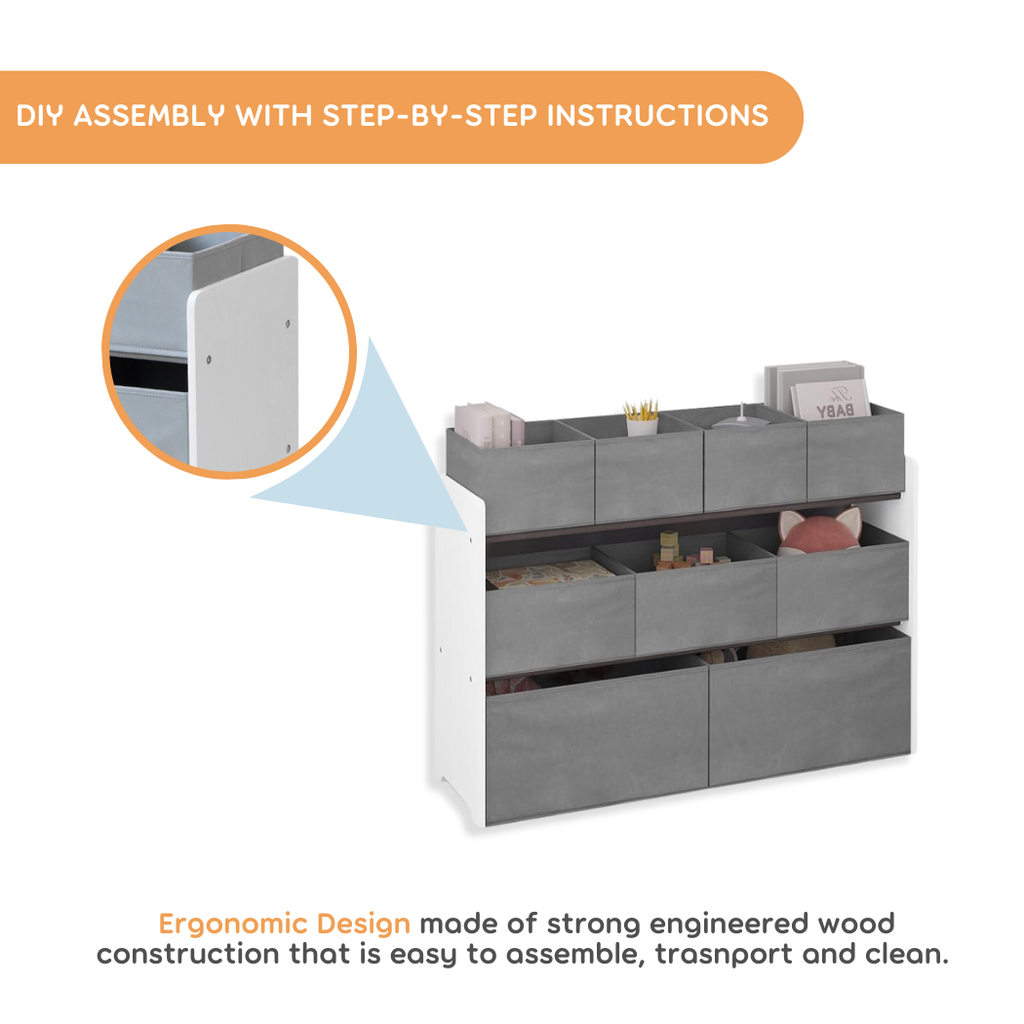 DIY ASSEMBLY WITH STEP-BY-STEP INSTRUCTIONS

BABY

Ergonomic Design made of strong engineered wood construction that is easy to assemble, trasnport and clean.