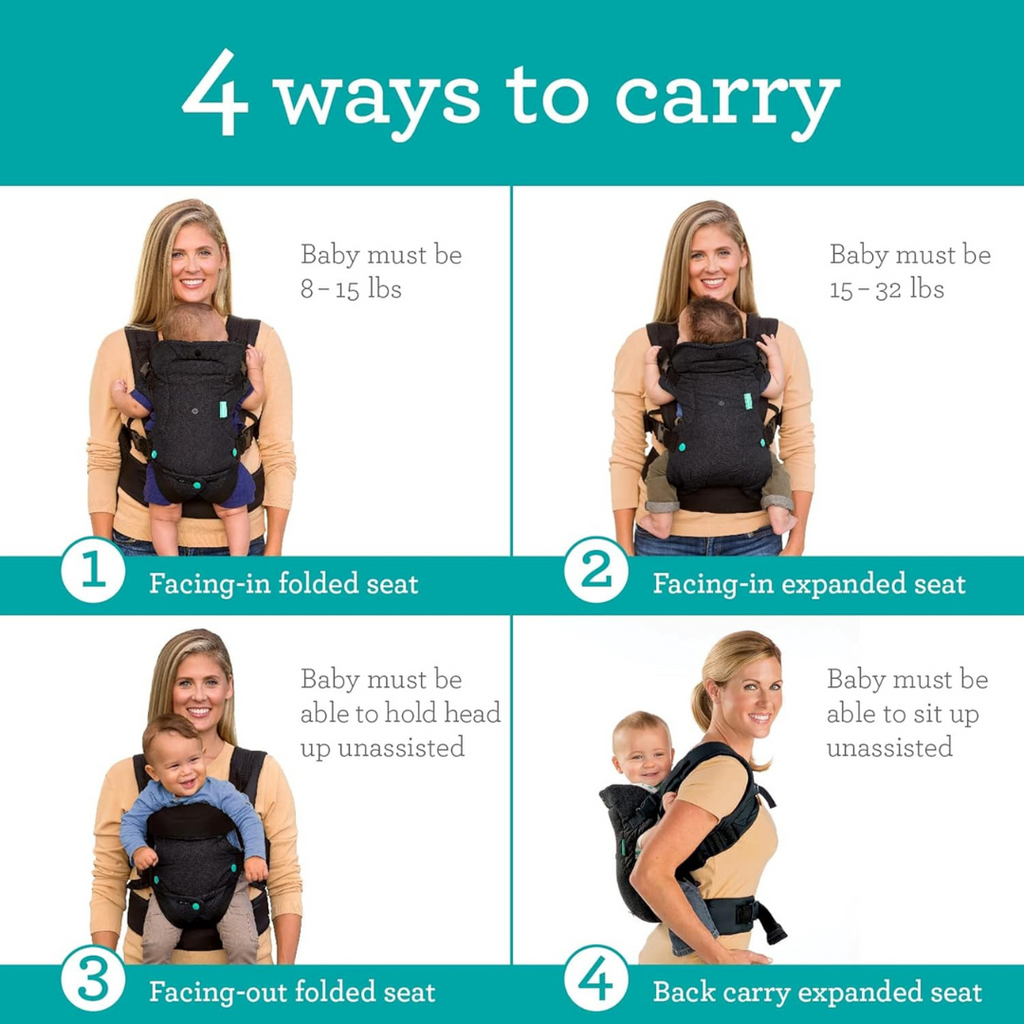 4 ways to carry

Baby must be 8 – 15 lbs

1 Facing-in folded seat

Baby must be 15 – 32 lbs

2 Facing-in expanded seat

Baby must be able to hold head up unassisted

3 Facing-out folded seat

Baby must be able to sit up unassisted

4 Back carry expanded seat